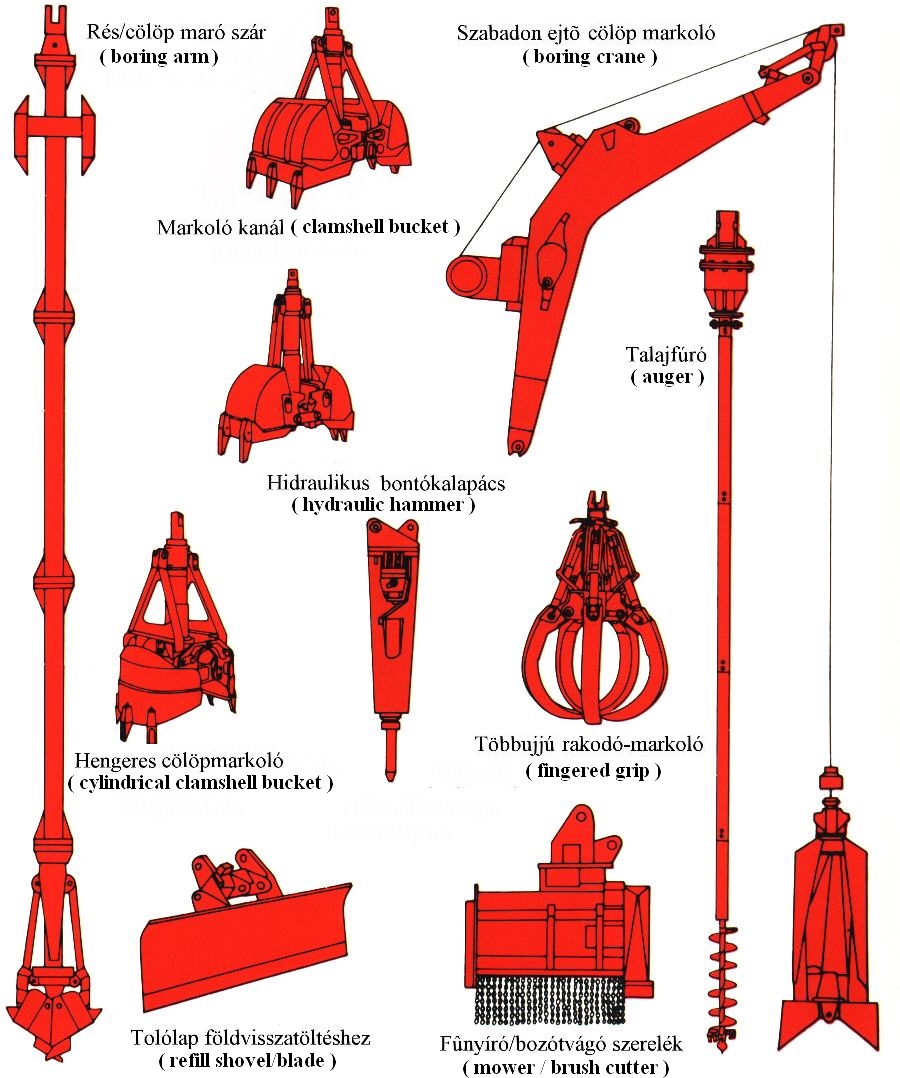 Rés/cölöp maró szár
( boring arm )

Szabadon ejtõ cölöp markoló
( boring crane )

Markoló kanál ( clamshell bucket )

Talajfúró
( auger )

Hidraulikus bontókalapács
( hydraulic hammer )

Hengeres cölöpmarkoló
( cylindrical clamshell bucket )

Többujjú rakodó-markoló
( fingered grip )

Tolólap földvisszatöltéshez
( refill shovel/blade )

Fûnyíró/bozótvágó szerelék
( mower / brush cutter )